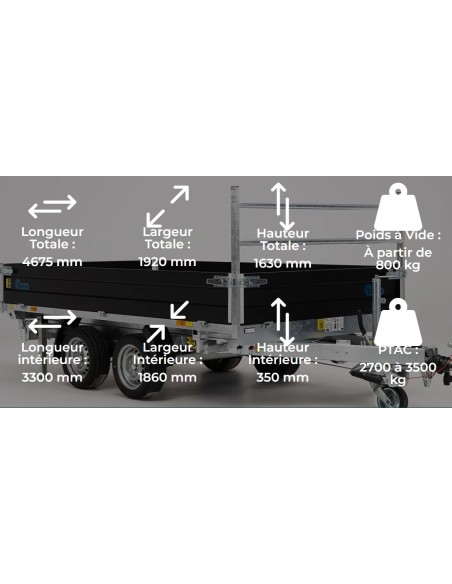 Longueur Totale :
4675 mm

Largeur Totale :
1920 mm

Hauteur Totale :
1630 mm

Poids à Vide :
À partir de 800 kg

Longueur intérieure :
3300 mm

Largeur Intérieure :
1860 mm

Hauteur Intérieure :
350 mm

PTAC :
2700 à 3500 kg